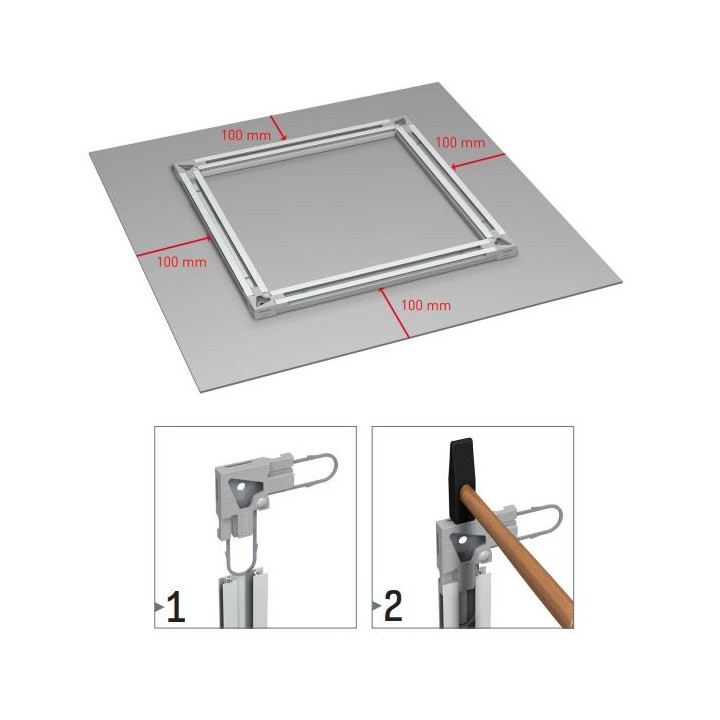 100 mm

100 mm

100 mm

100 mm

1

2